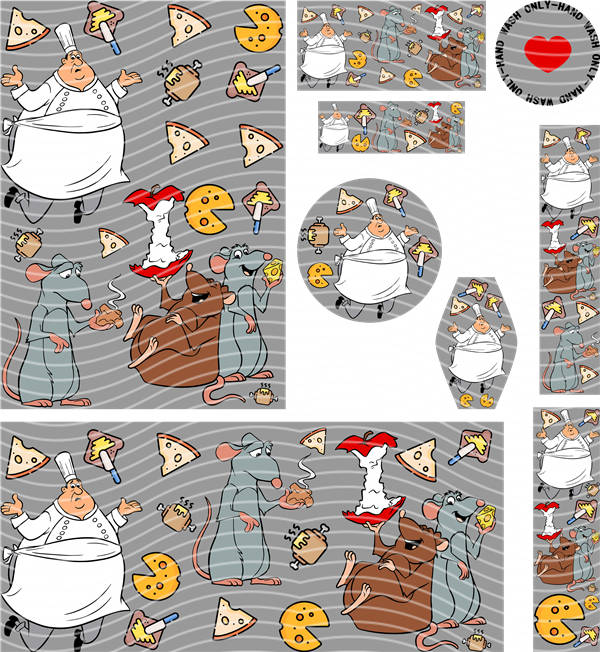 HAND WASH ONLY-HAND WASH ONLY-